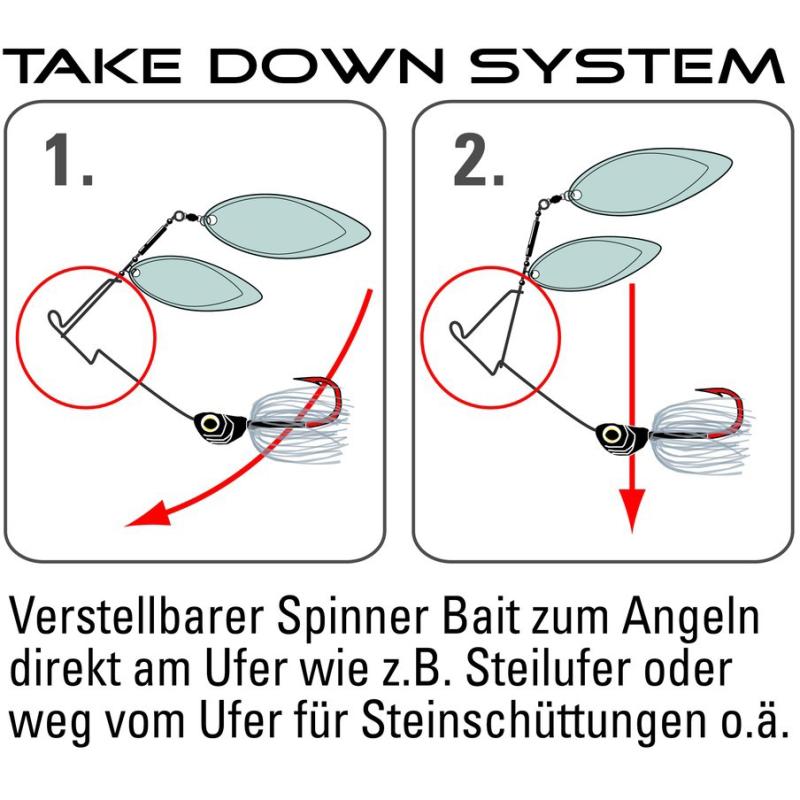 TAKE DOWN SYSTEM

1.

2.

Verstellbarer Spinner Bait zum Angeln direkt am Ufer wie z.B. Steilufer oder weg vom Ufer für Steinschüttungen o.ä.