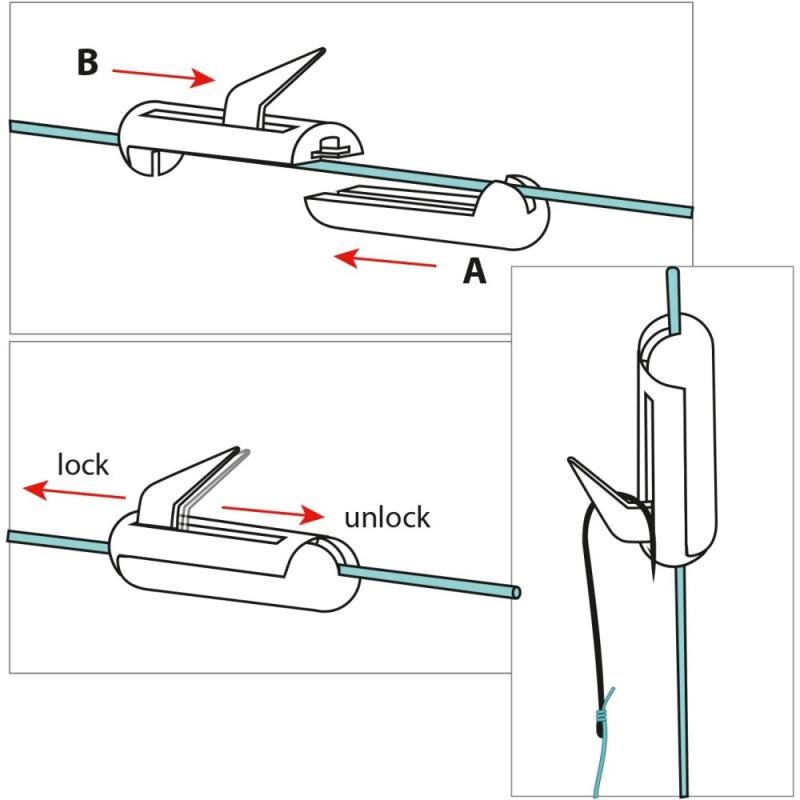 B

A

lock

unlock